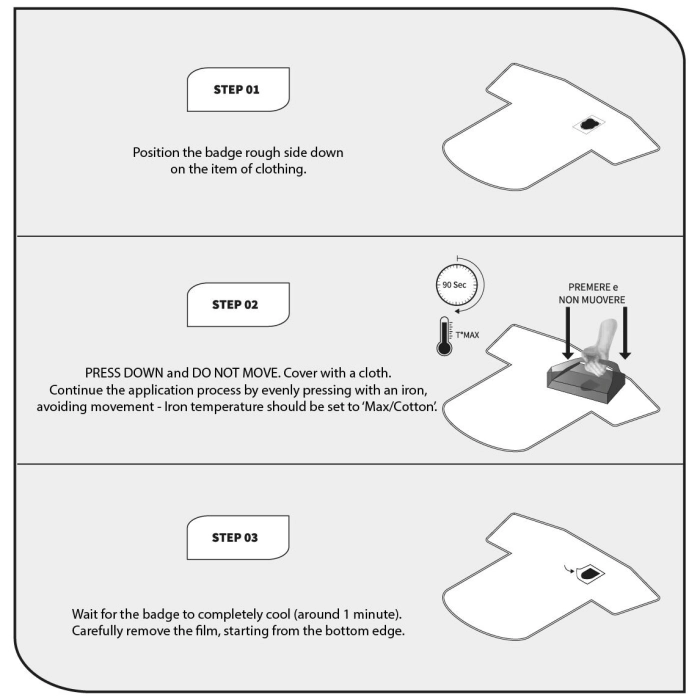 STEP 01

Position the badge rough side down on the item of clothing.

STEP 02

90 Sec

T°MAX

PREMERE e NON MUOVERE

PRESS DOWN and DO NOT MOVE. Cover with a cloth. Continue the application process by evenly pressing with an iron, avoiding movement - Iron temperature should be set to 'Max/Cotton'.

STEP 03

Wait for the badge to completely cool (around 1 minute). Carefully remove the film, starting from the bottom edge.