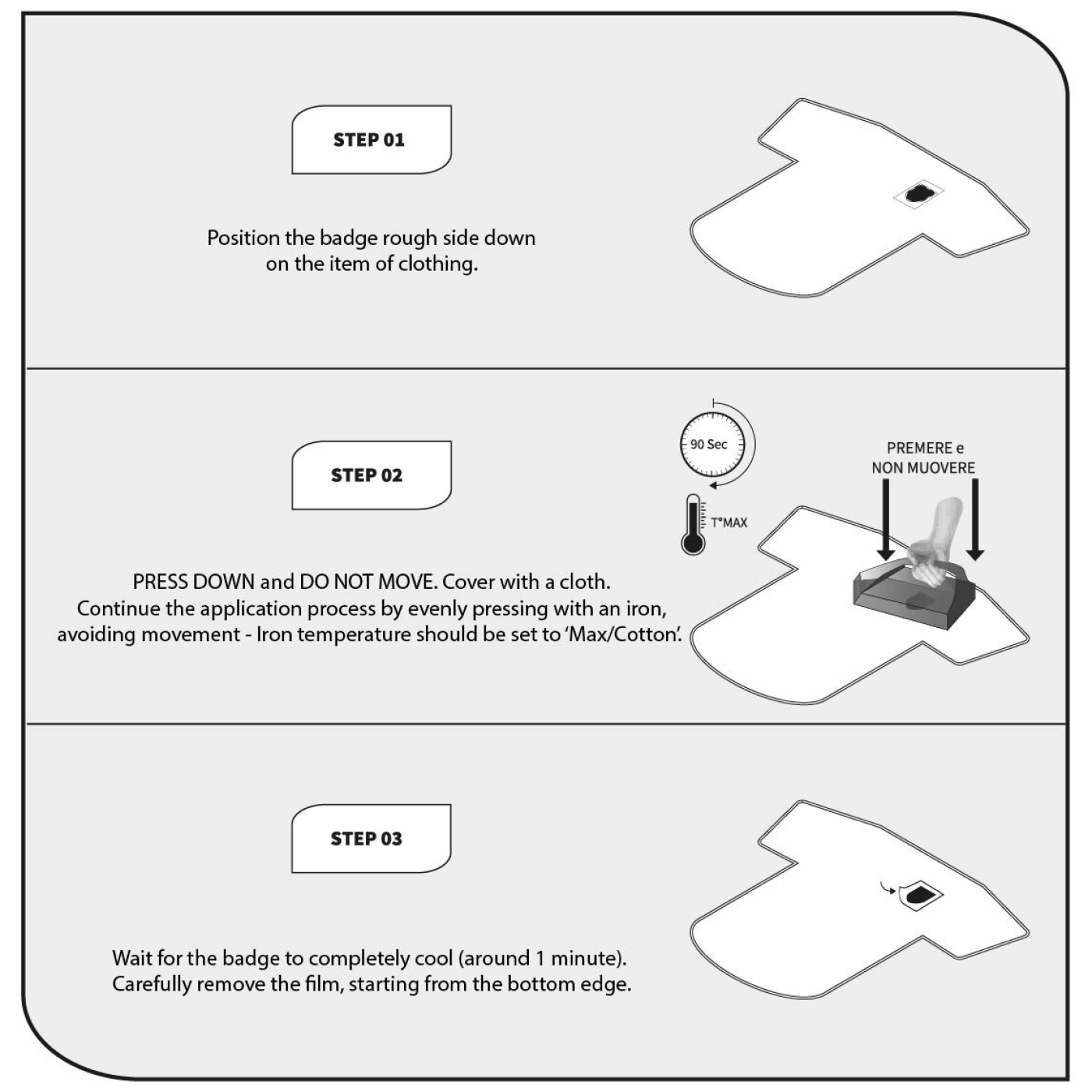 STEP 01

Position the badge rough side down on the item of clothing.

STEP 02

90 Sec

T°MAX

PREMERE e NON MUOVERE

PRESS DOWN and DO NOT MOVE. Cover with a cloth. Continue the application process by evenly pressing with an iron, avoiding movement - Iron temperature should be set to 'Max/Cotton'.

STEP 03

Wait for the badge to completely cool (around 1 minute). Carefully remove the film, starting from the bottom edge.