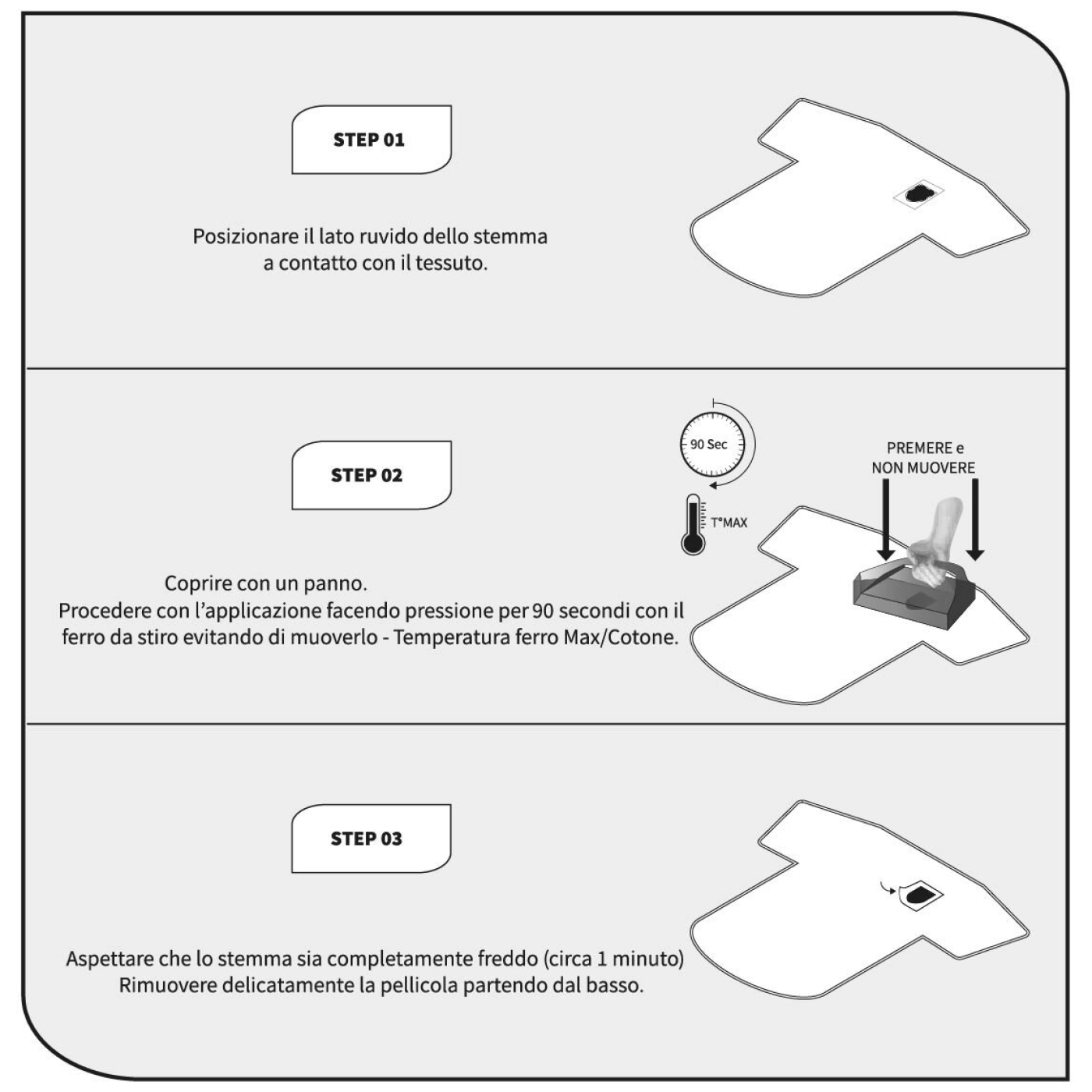 STEP 01

Posizionare il lato ruvido dello stemma a contatto con il tessuto.

STEP 02

90 Sec

T°MAX

PREMERE e NON MUOVERE

Coprire con un panno.
Procedere con l'applicazione facendo pressione per 90 secondi con il ferro da stiro evitando di muoverlo - Temperatura ferro Max/Cotone.

STEP 03

Aspettare che lo stemma sia completamente freddo (circa 1 minuto)
Rimuovere delicatamente la pellicola partendo dal basso.